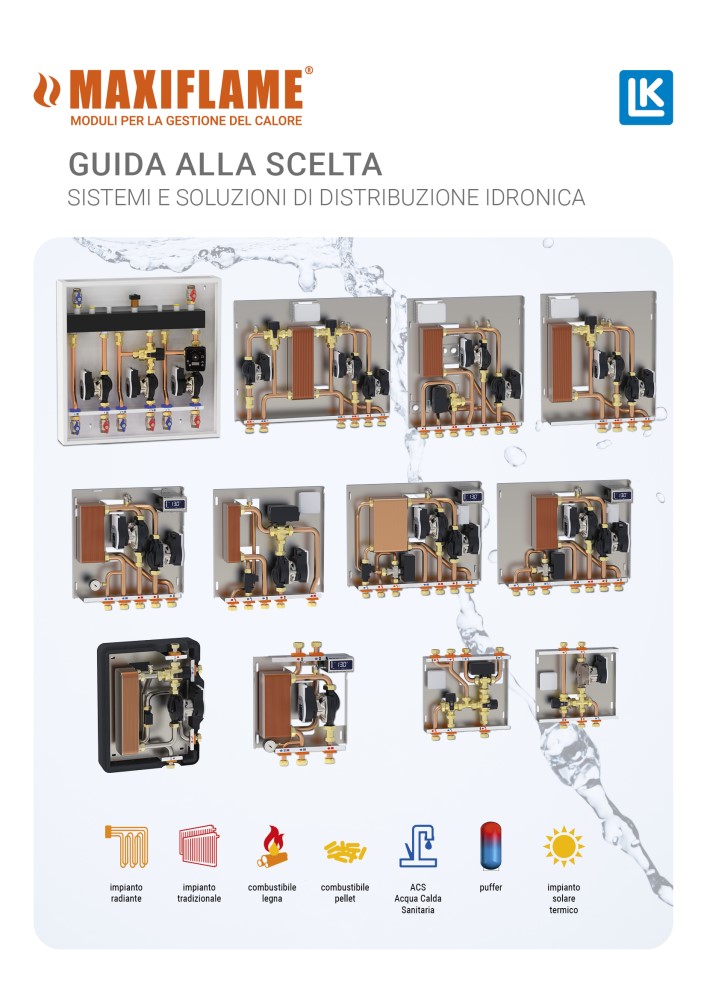 MAXIFLAME®
MODULI PER LA GESTIONE DEL CALORE

LK

GUIDA ALLA SCELTA
SISTEMI E SOLUZIONI DI DISTRIBUZIONE IDRONICA

impianto radiante

impianto tradizionale

combustibile legna

combustibile pellet

ACS
Acqua Calda Sanitaria

puffer

impianto solare termico